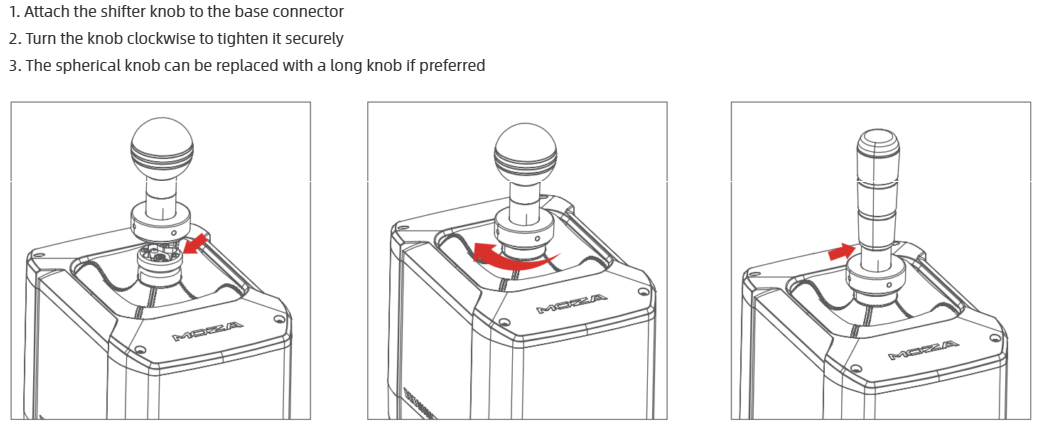 1. Attach the shifter knob to the base connector
2. Turn the knob clockwise to tighten it securely
3. The spherical knob can be replaced with a long knob if preferred

MOZA

MOZA

MOZA